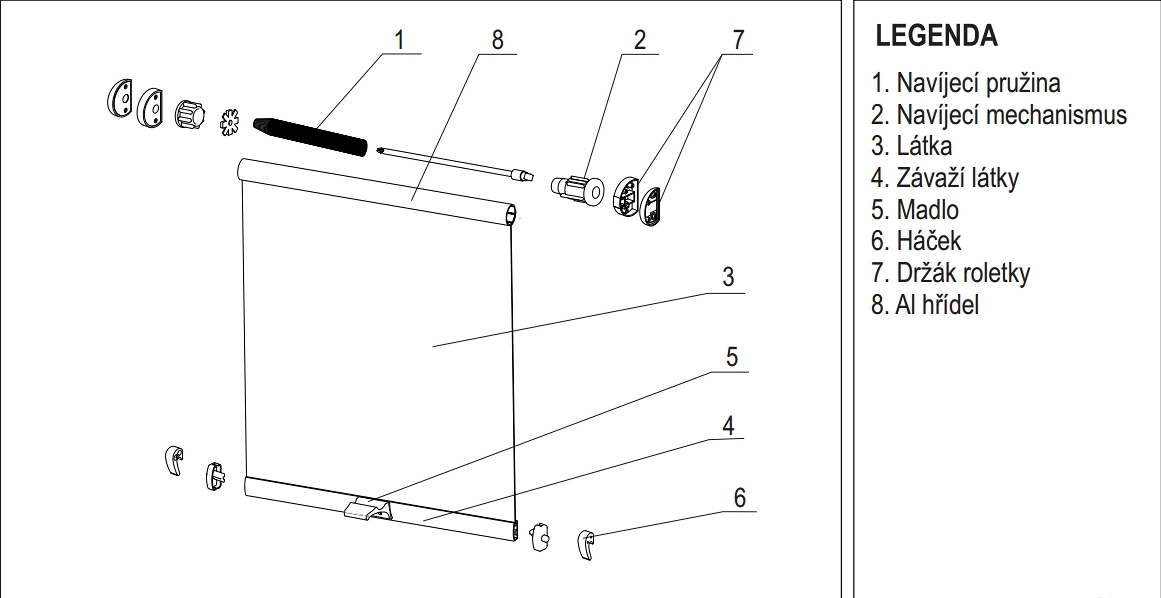 1
8
2
7
3
5
4
6

LEGENDA

1. Navíjecí pružina
2. Navíjecí mechanismus
3. Látka
4. Závaží látky
5. Madlo
6. Háček
7. Držák roletky
8. Al hřídel