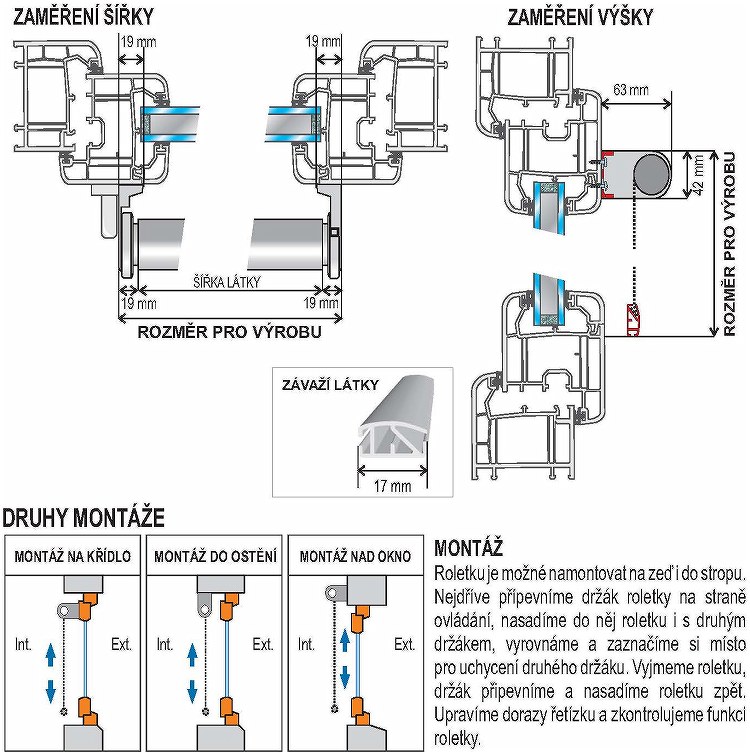 ZAMĚŘENÍ ŠÍŘKY

19 mm

19 mm

ŠÍŘKA LÁTKY

19 mm

19 mm

ROZMĚR PRO VÝROBU

ZAMĚŘENÍ VÝŠKY

63 mm

42 mm

ROZMĚR PRO VÝROBU

ZÁVAŽÍ LÁTKY

17 mm

DRUHY MONTÁŽE

MONTÁŽ NA KŘÍDLO

Int.

Ext.

MONTÁŽ DO OSTĚNÍ

Int.

Ext.

MONTÁŽ NAD OKNO

Int.

Ext.

MONTÁŽ

Roletku je možné namontovat na zeď i do stropu. Nejdříve připevníme držák roletky na straně ovládání, nasadíme do něj roletku i s druhým držákem, vyrovnáme a zaznačíme si místo pro uchycení druhého držáku. Vyjmeme roletku, držák připevníme a nasadíme roletku zpět. Upravíme dorazy řetízku a zkontrolujeme funkci roletky.