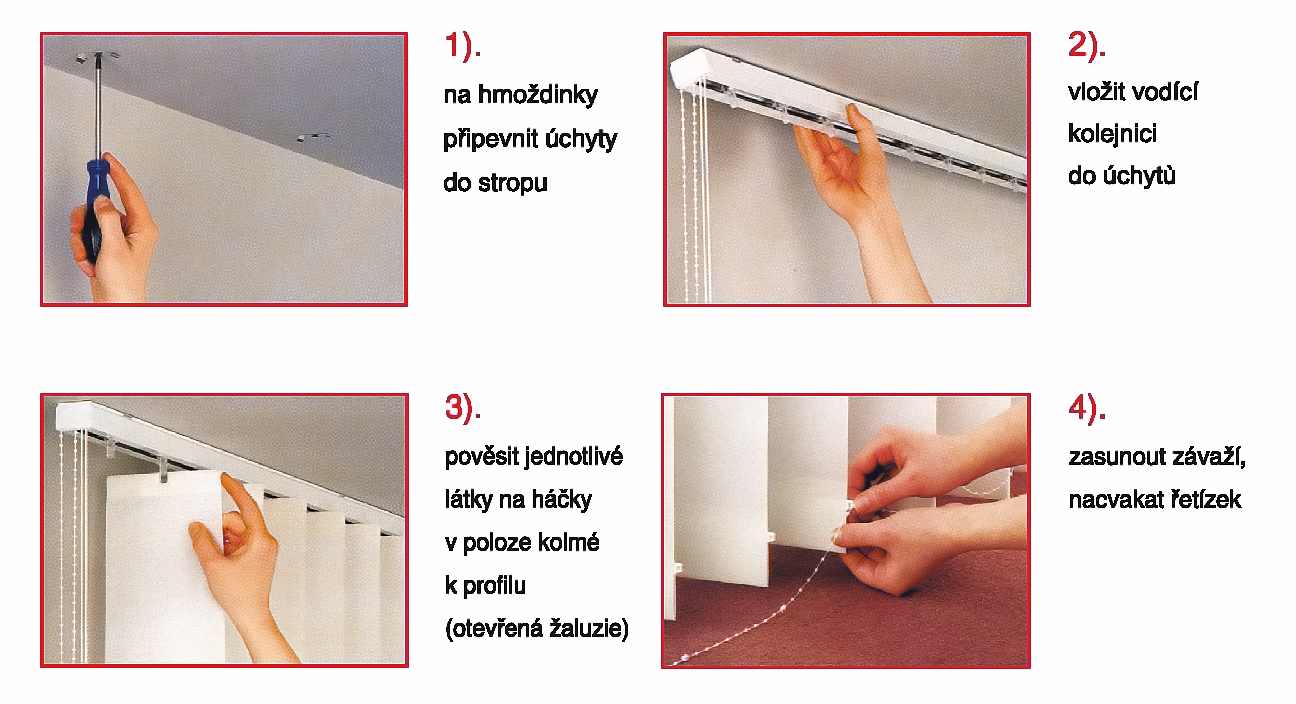 1).
na hmoždinky připevnit úchyty do stropu

2).
vložit vodící kolejnici do úchytů

3).
pověsit jednotlivé látky na háčky v poloze kolmé k profilu (otevřená žaluzie)

4).
zasunout závaží, nacvakat řetízek